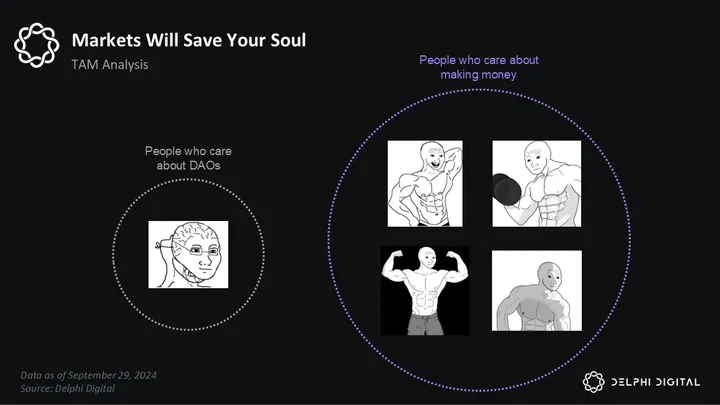 Markets Will Save Your Soul
TAM Analysis

People who care about DAOs

People who care about making money

Data as of September 29, 2024
Source: Delphi Digital

DELPHI DIGITAL